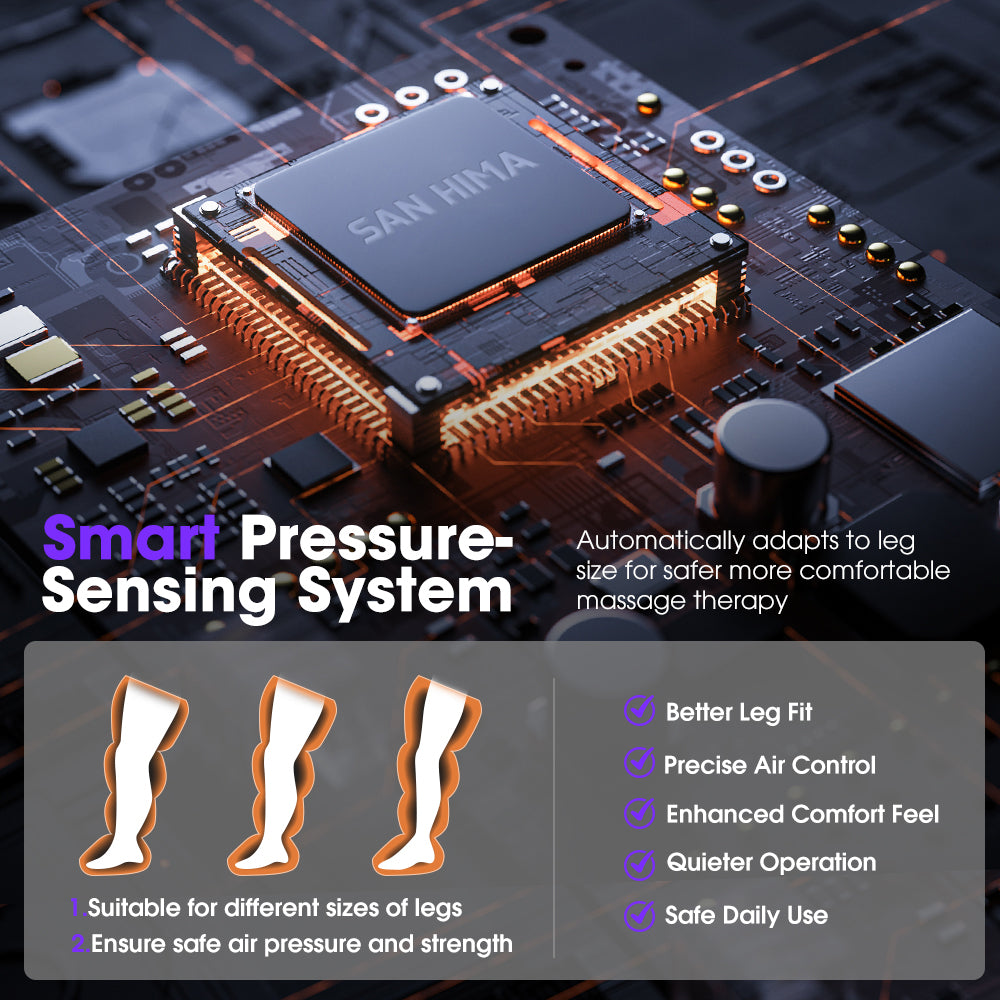 SAN HIMA

Smart Pressure-Sensing System

Automatically adapts to leg size for safer more comfortable massage therapy

1.Suitable for different sizes of legs
2.Ensure safe air pressure and strength

Better Leg Fit
Precise Air Control
Enhanced Comfort Feel
Quieter Operation
Safe Daily Use