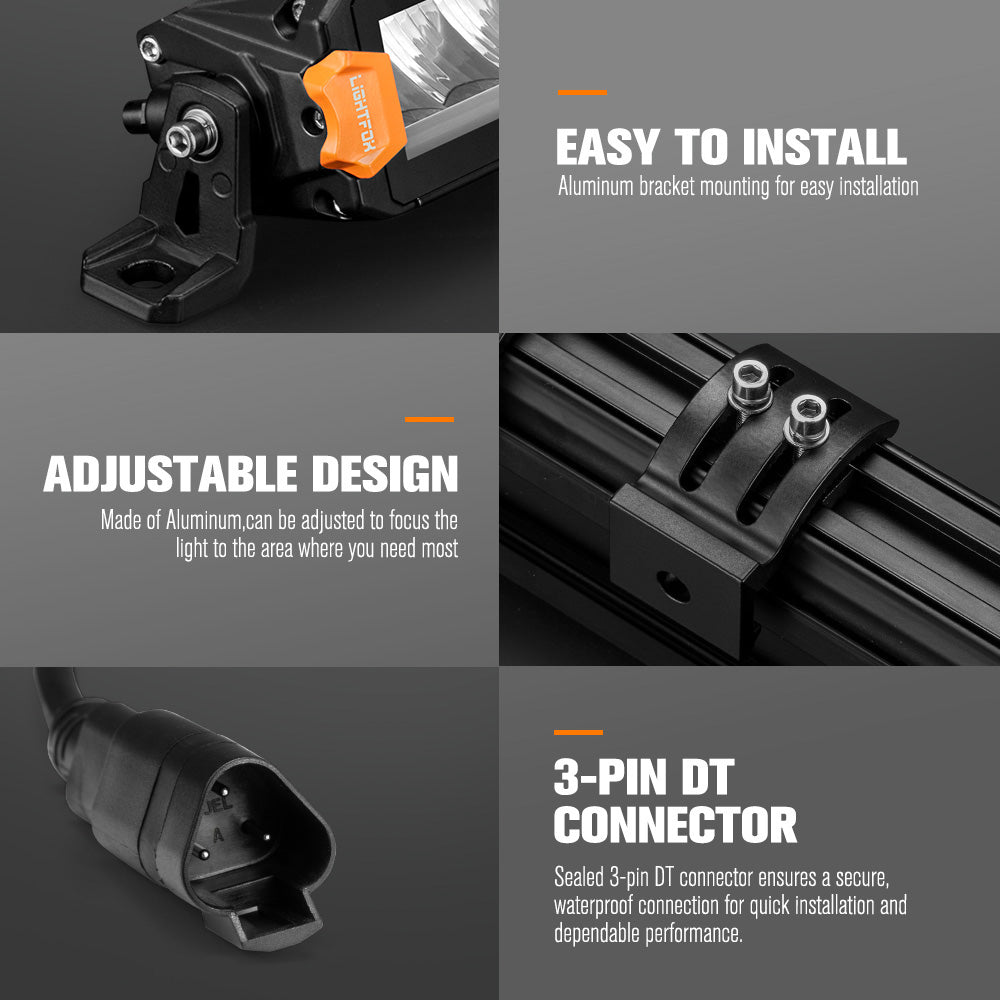 LIGHTFOX

EASY TO INSTALL
Aluminum bracket mounting for easy installation

ADJUSTABLE DESIGN
Made of Aluminum,can be adjusted to focus the light to the area where you need most

JEL
A

3-PIN DT CONNECTOR
Sealed 3-pin DT connector ensures a secure, waterproof connection for quick installation and dependable performance.