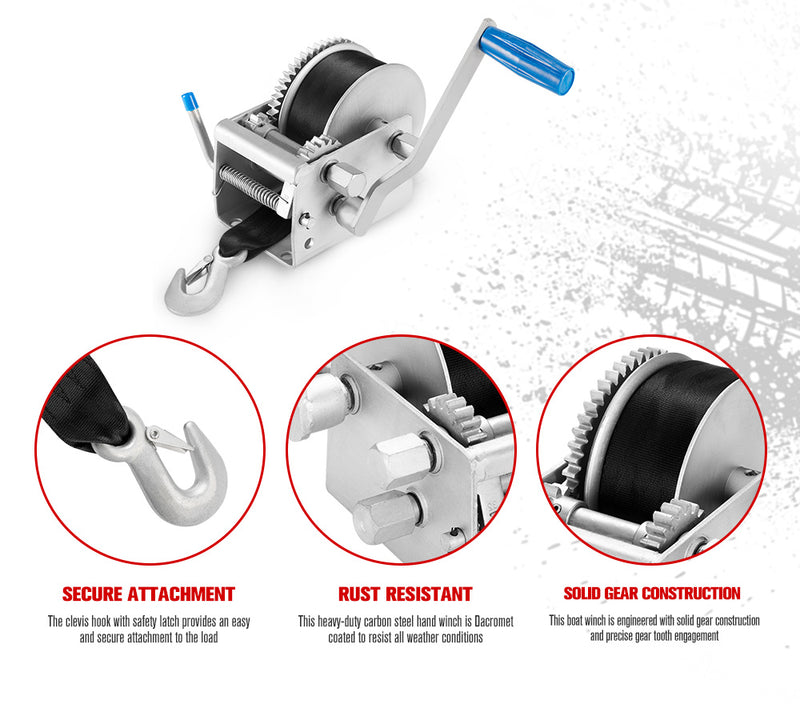 SECURE ATTACHMENT

The clevis hook with safety latch provides an easy and secure attachment to the load

RUST RESISTANT

This heavy-duty carbon steel hand winch is Dacromet coated to resist all weather conditions

SOLID GEAR CONSTRUCTION

This boat winch is engineered with solid gear construction and precise gear tooth engagement