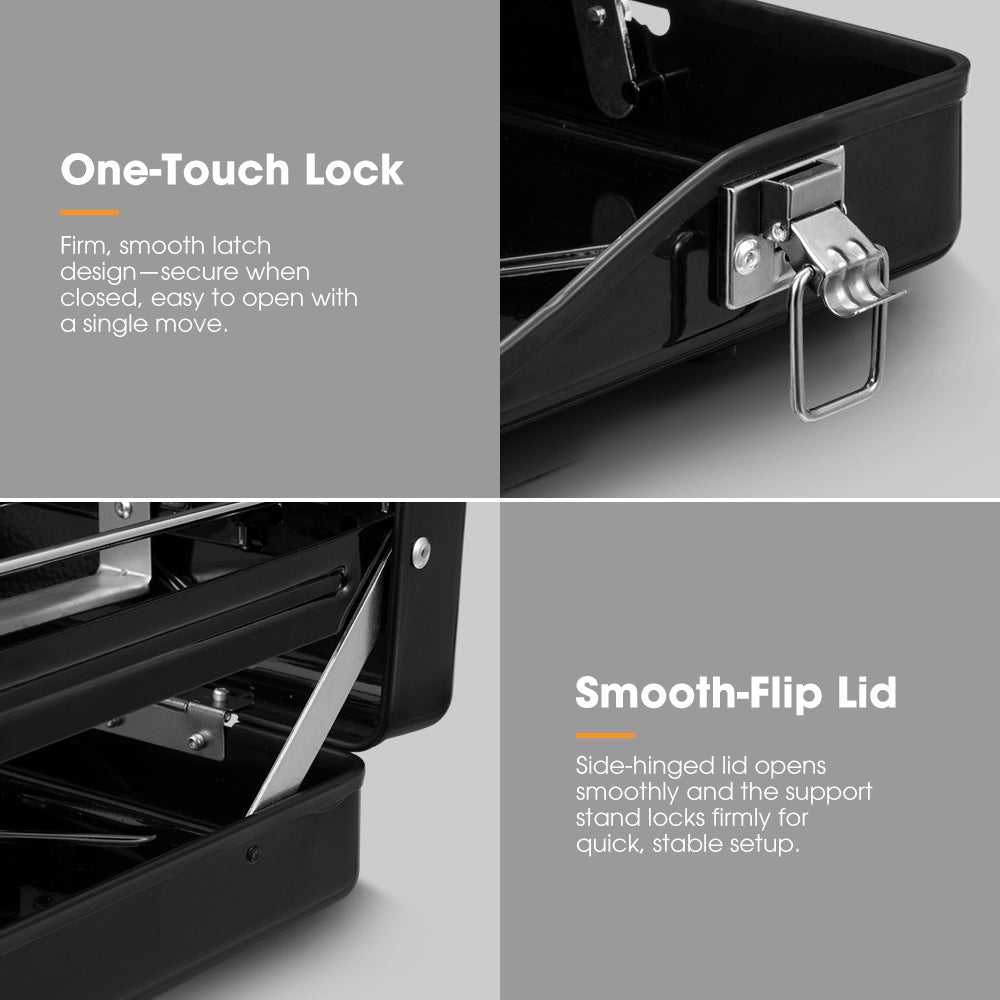 One-Touch Lock

Firm, smooth latch design—secure when closed, easy to open with a single move.

Smooth-Flip Lid

Side-hinged lid opens smoothly and the support stand locks firmly for quick, stable setup.